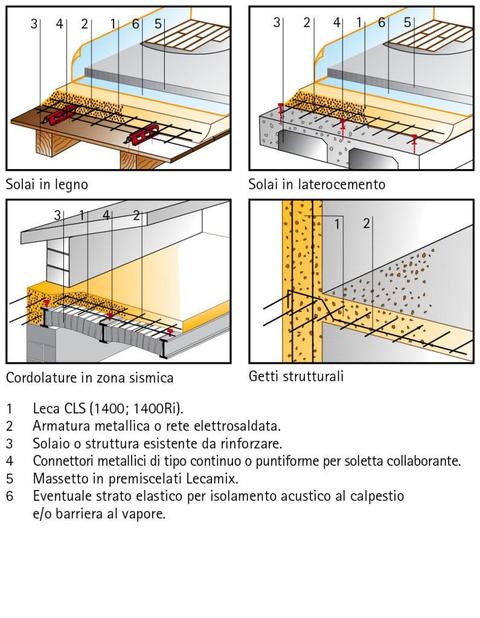 3 4 2 1 6 5

Solai in legno

3 2 4 1 6 5

Solai in laterocemento

3 1 4 2

Cordolature in zona sismica

1 2

Getti strutturali

1 Leca CLS (1400; 1400Ri).
2 Armatura metallica o rete elettrosaldata.
3 Solaio o struttura esistente da rinforzare.
4 Connettori metallici di tipo continuo o puntiforme per soletta collaborante.
5 Massetto in premiscelati Lecamix.
6 Eventuale strato elastico per isolamento acustico al calpestio e/o barriera al vapore.