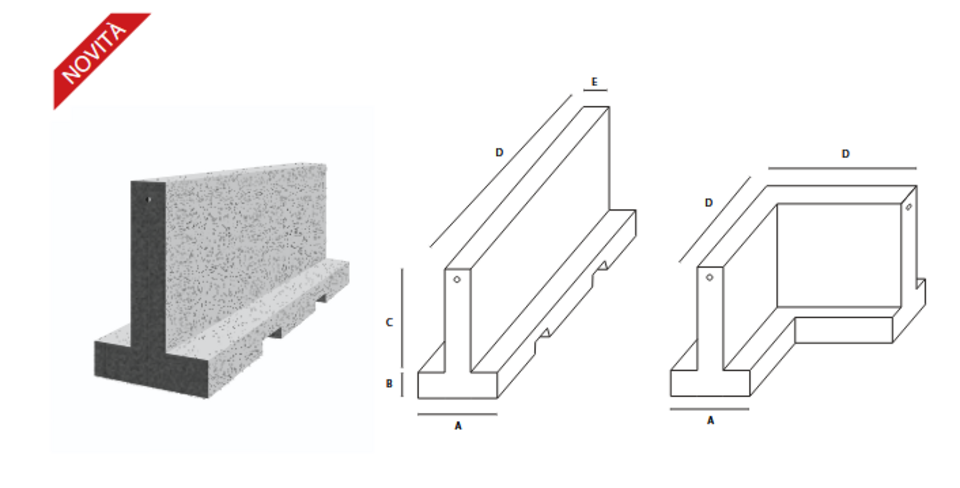 NOVITÀ

E
D
C
B
A

D
D
A