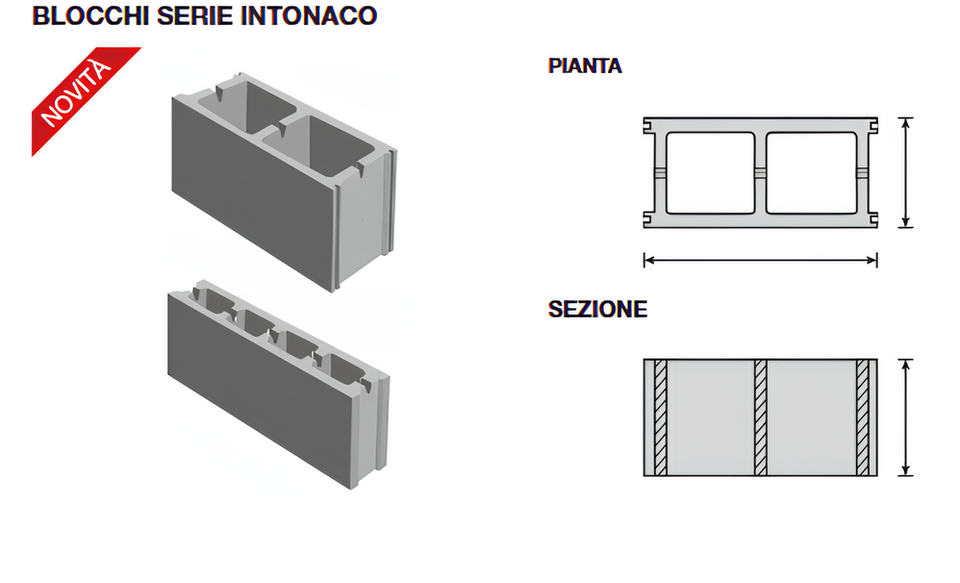 BLOCCHI SERIE INTONACO

NOVITÀ

PIANTA

SEZIONE