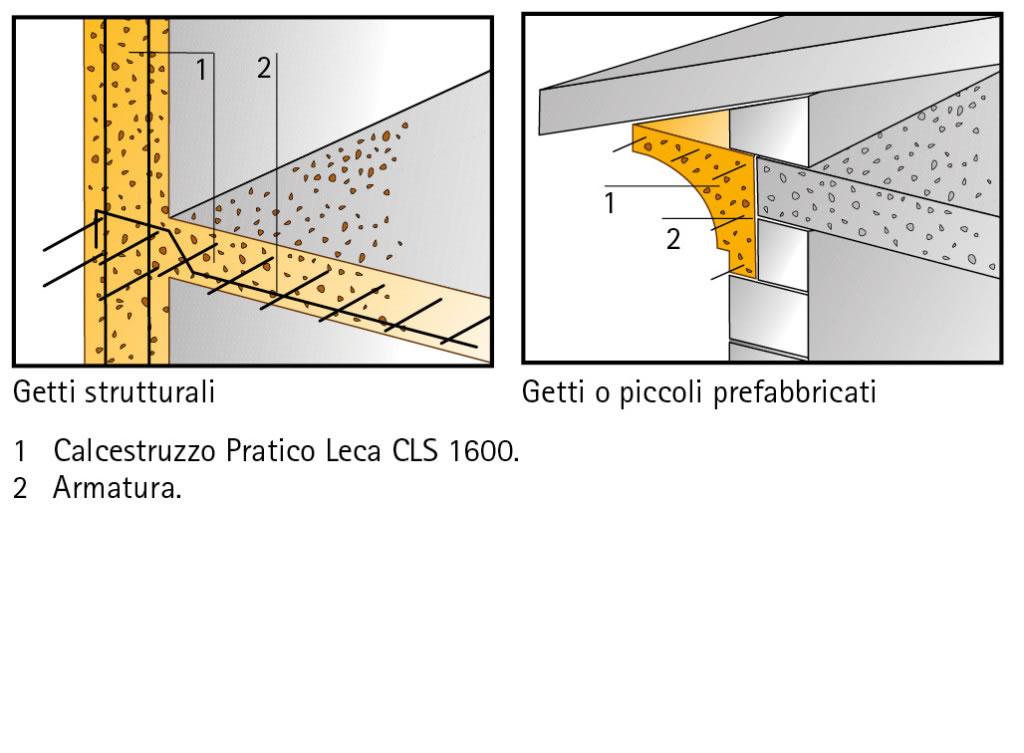 1
2

Getti strutturali

1
2

Getti o piccoli prefabbricati

1 Calcestruzzo Pratico Leca CLS 1600.
2 Armatura.