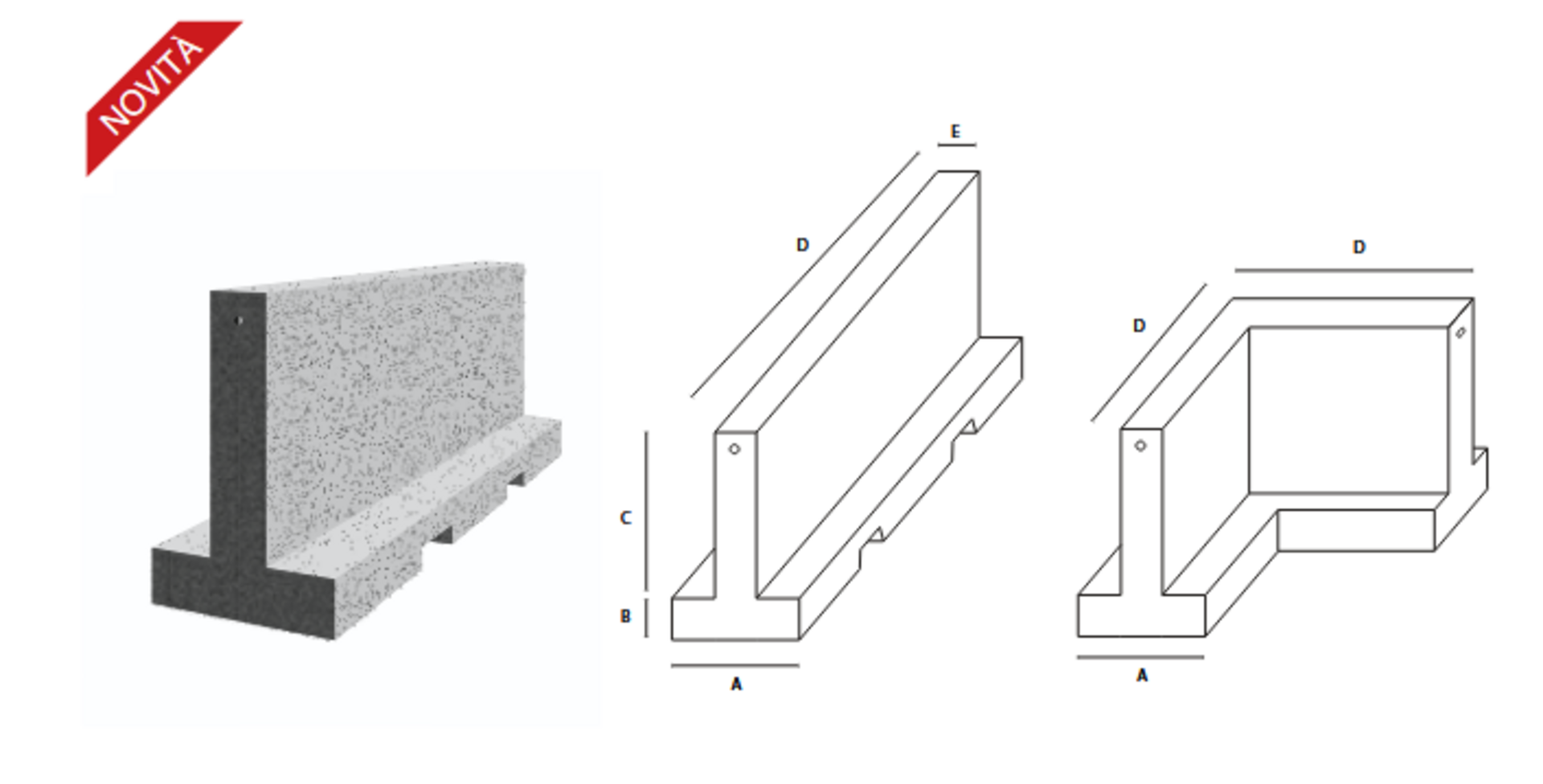 NOVITÀ

E

D

C

B

A

D

D

A