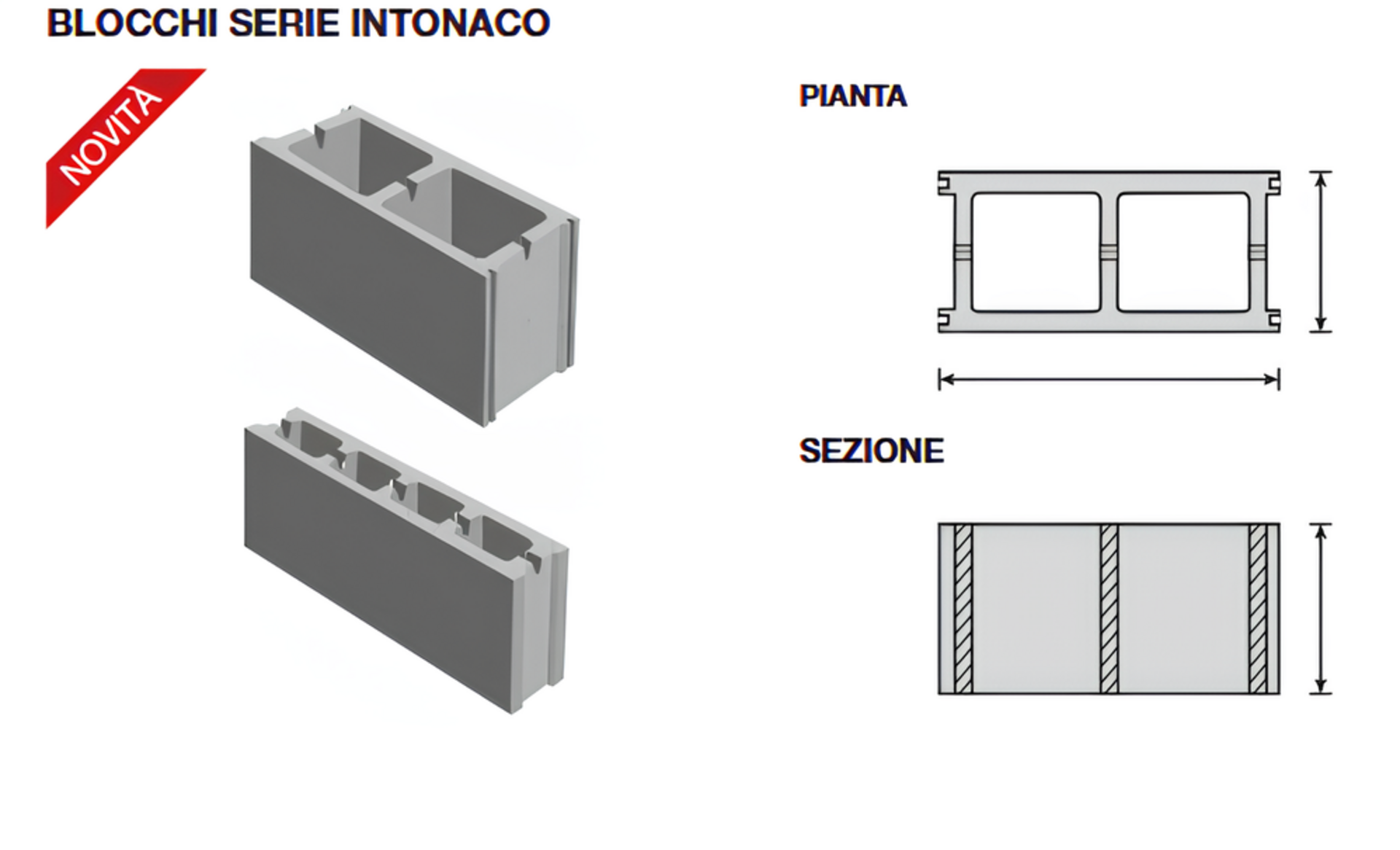 BLOCCHI SERIE INTONACO

NOVITÀ

PIANTA

SEZIONE