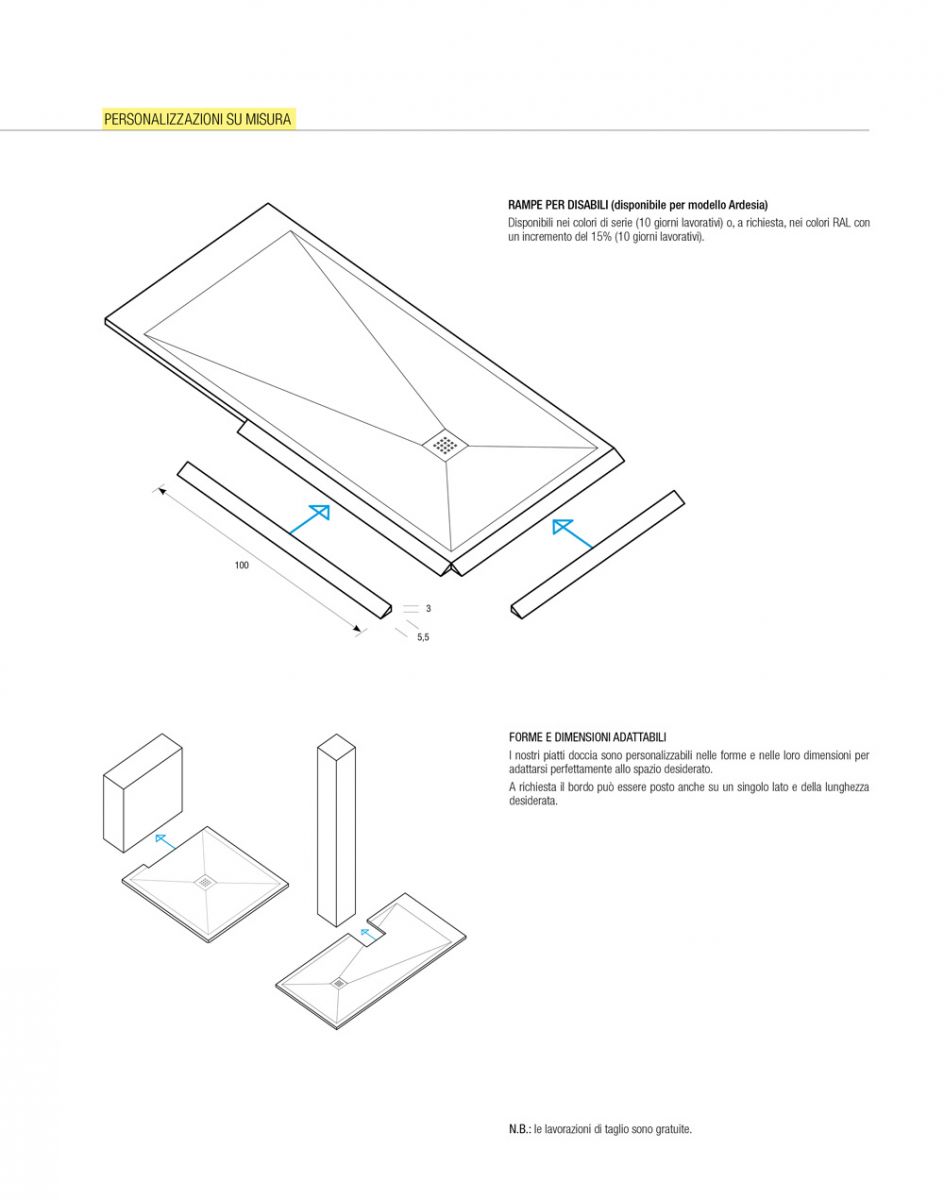 PERSONALIZZAZIONI SU MISURA

RAMPE PER DISABILI (disponibile per modello Ardesia)

Disponibili nei colori di serie (10 giorni lavorativi) o, a richiesta, nei colori RAL con un incremento del 15% (10 giorni lavorativi).

100

3

5,5

FORME E DIMENSIONI ADATTABILI

I nostri piatti doccia sono personalizzabili nelle forme e nelle loro dimensioni per adattarsi perfettamente allo spazio desiderato.

A richiesta il bordo può essere posto anche su un singolo lato e della lunghezza desiderata.

N.B.: le lavorazioni di taglio sono gratuite.