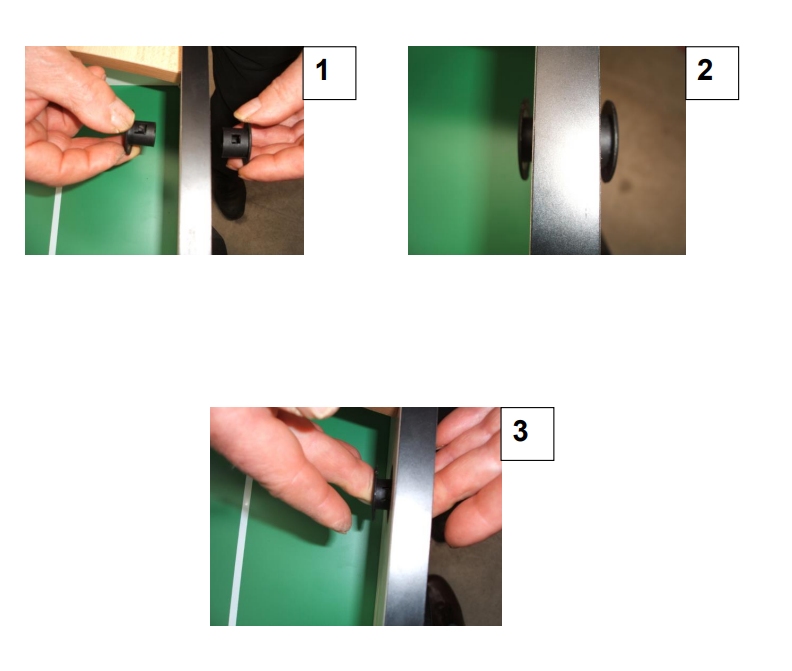 1

2

3