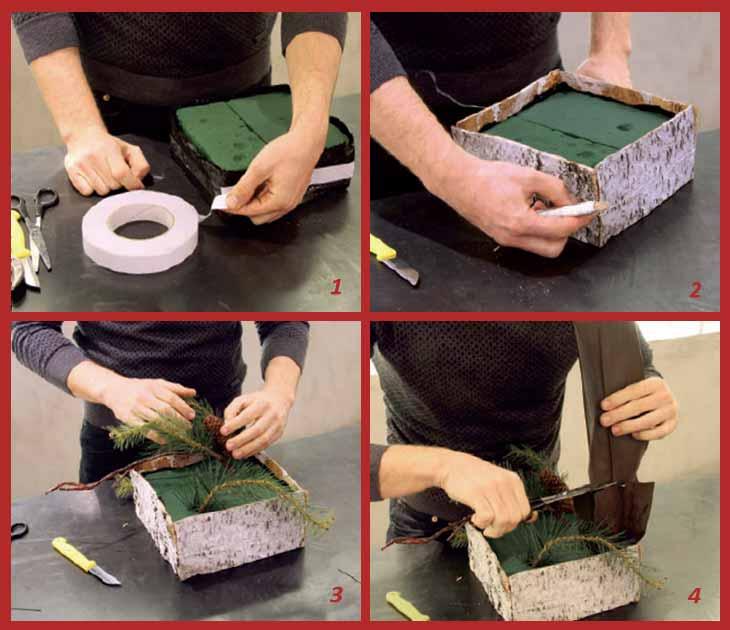 1

2

3

4