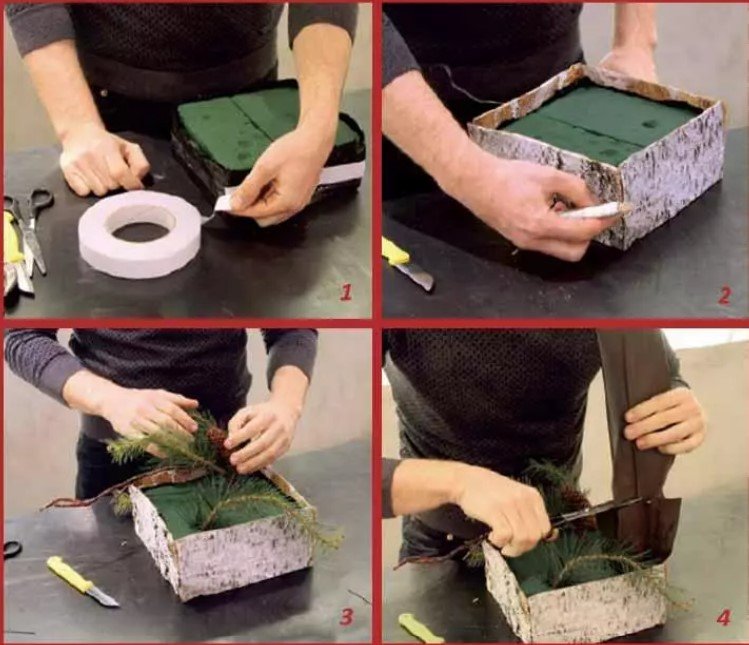 1

2

3

4