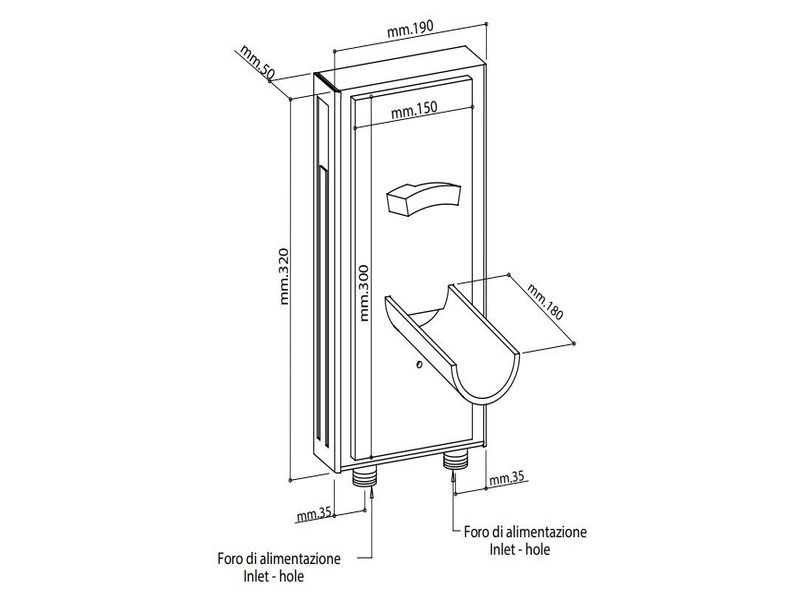 mm.190

mm.50

mm.150

mm.320

mm.300

mm.180

mm.35

mm.35

Foro di alimentazione
Inlet - hole

Foro di alimentazione
Inlet - hole